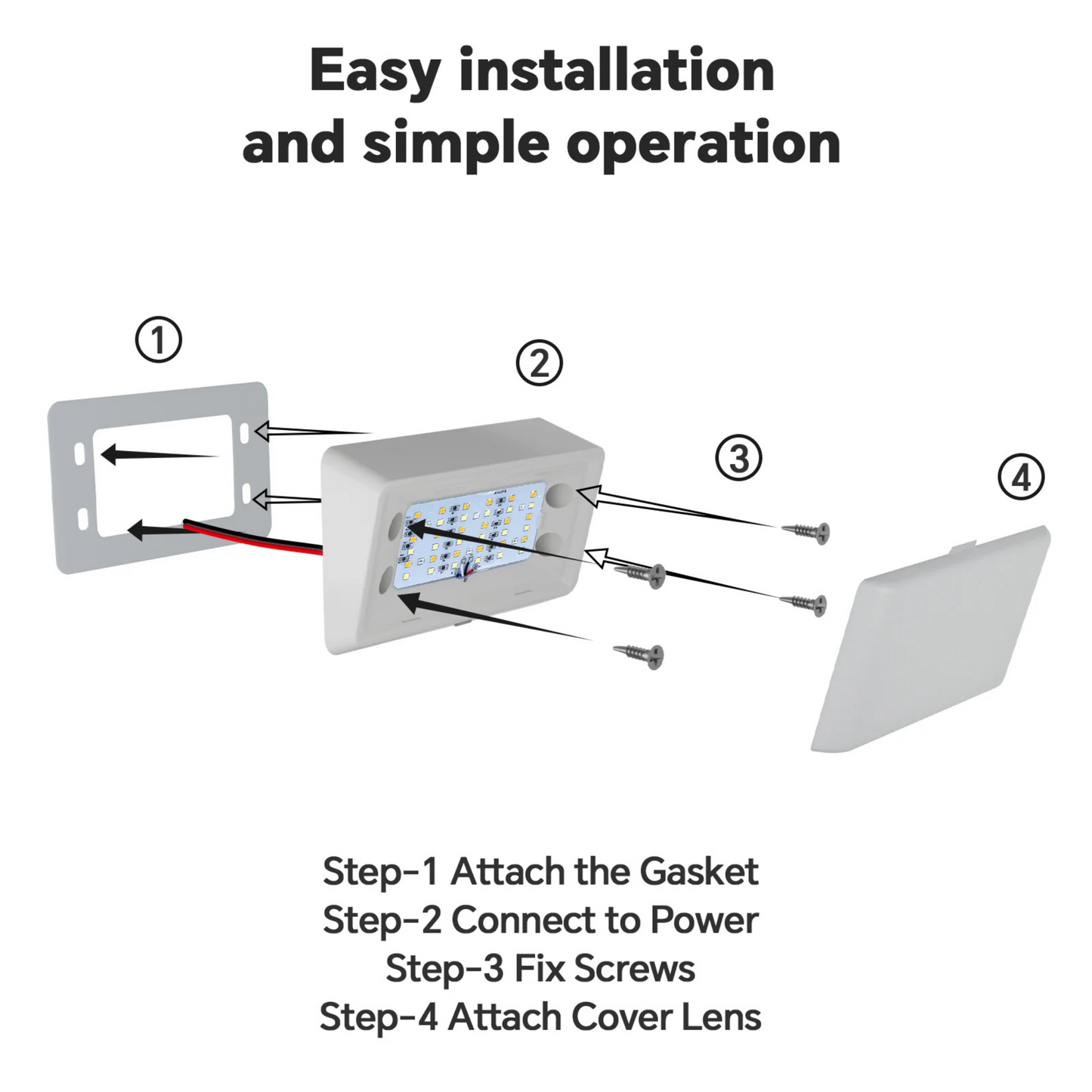 Easy installation and simple operation

①

②

③

④

Step-1 Attach the Gasket
Step-2 Connect to Power
Step-3 Fix Screws
Step-4 Attach Cover Lens