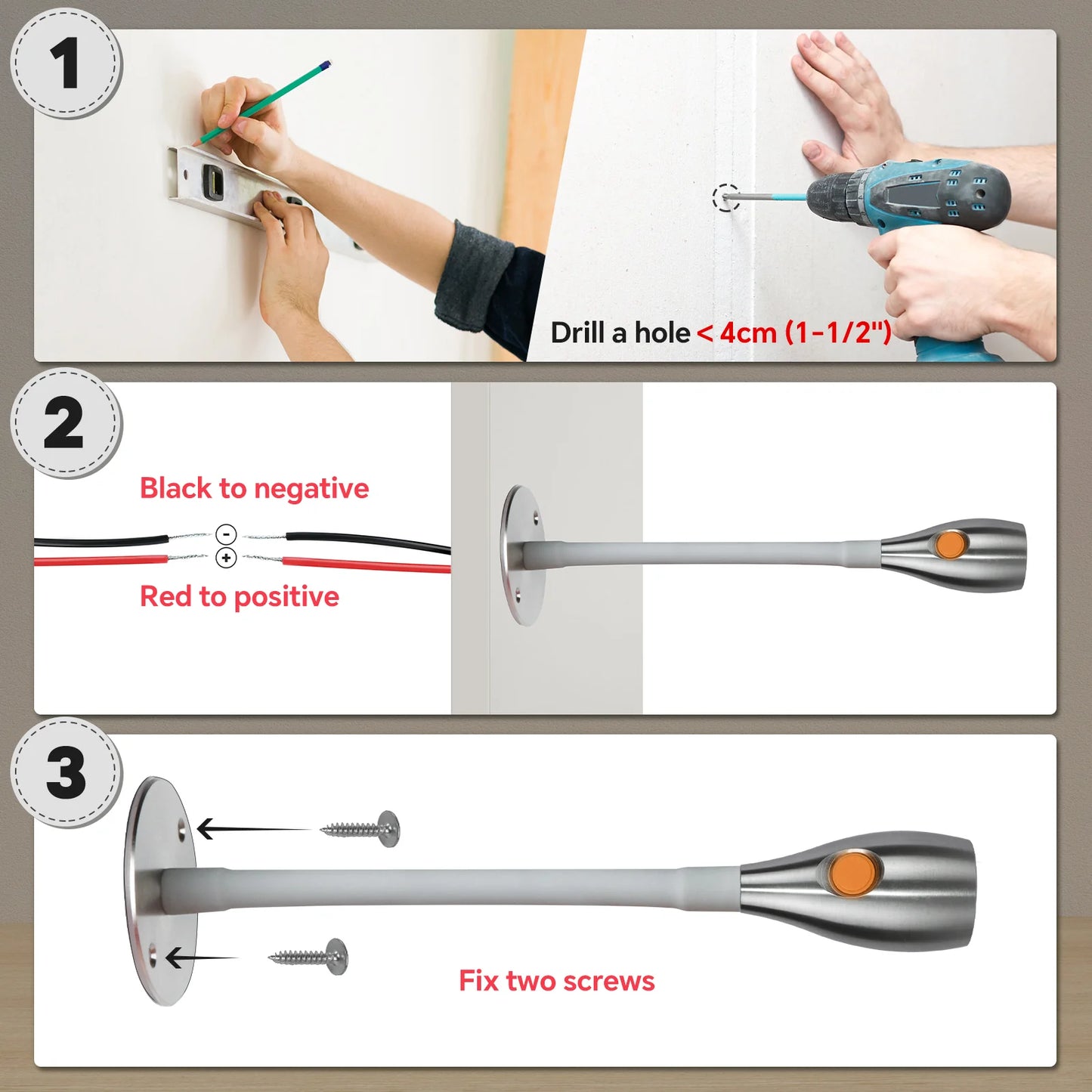 1

Drill a hole < 4cm (1-1/2")

2

Black to negative

-

+

Red to positive

3

Fix two screws