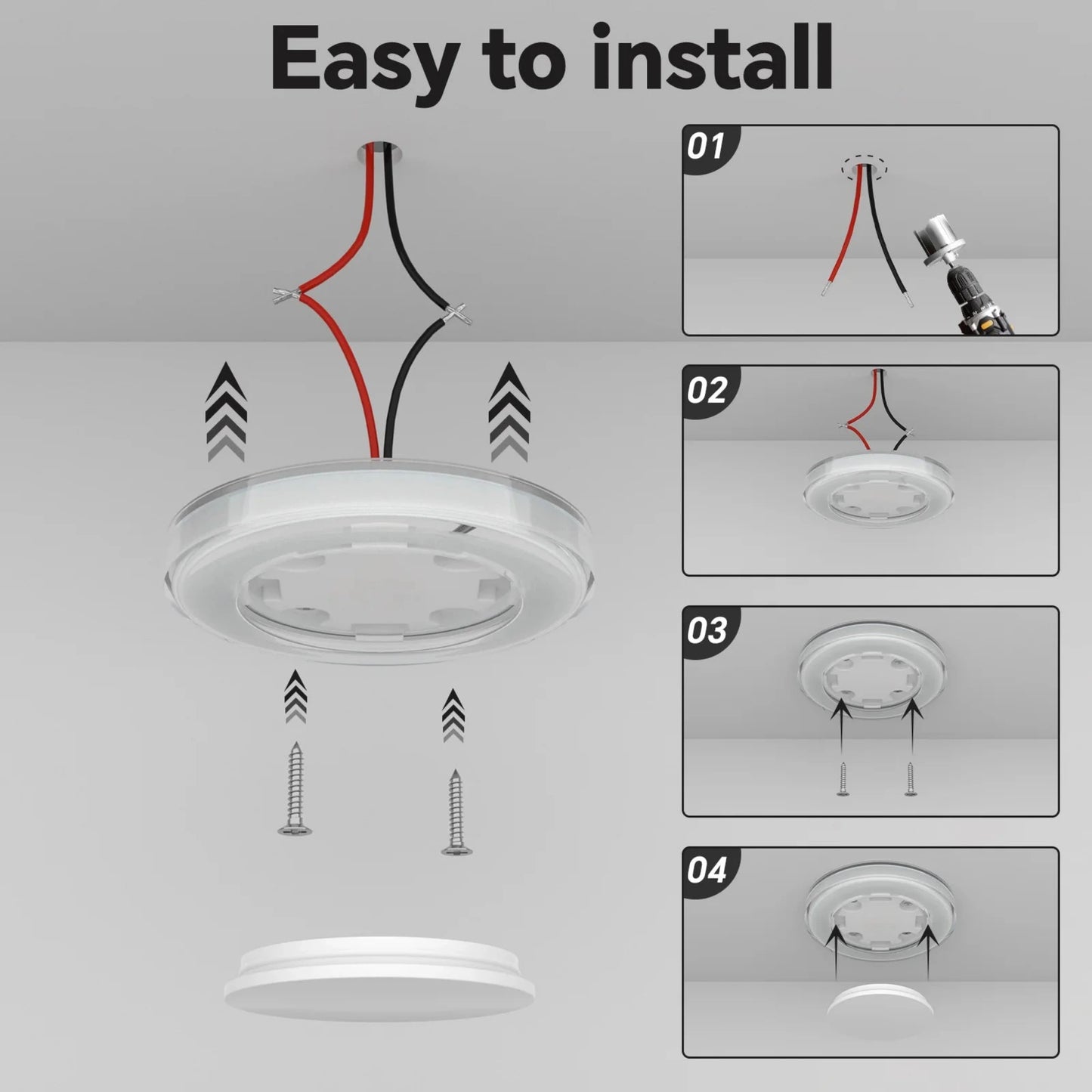 Easy to install

01

02

03

04