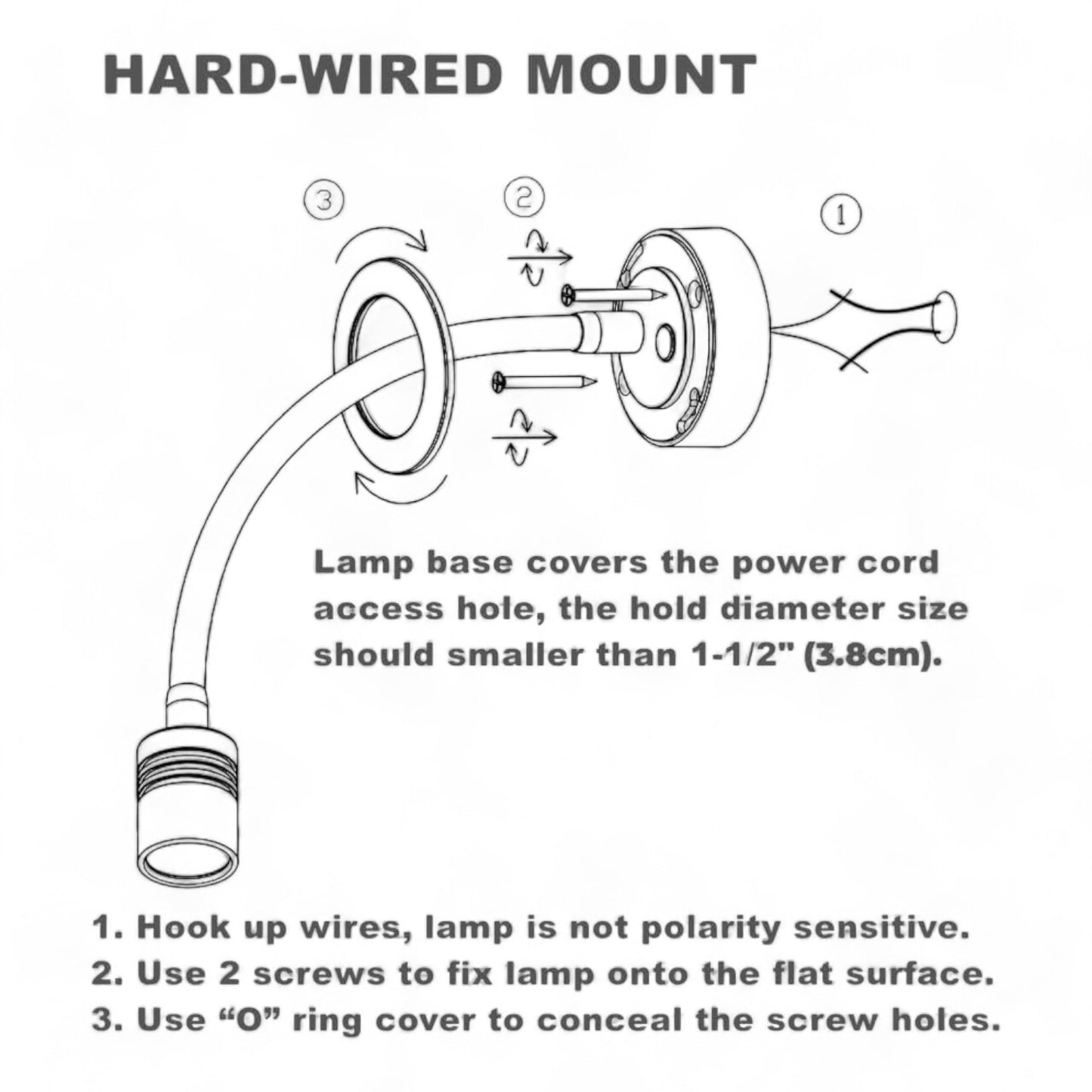 HARD-WIRED MOUNT

3

2

1

Lamp base covers the power cord access hole, the hold diameter size should smaller than 1-1/2" (3.8cm).

1. Hook up wires, lamp is not polarity sensitive.
2. Use 2 screws to fix lamp onto the flat surface.
3. Use “O” ring cover to conceal the screw holes.