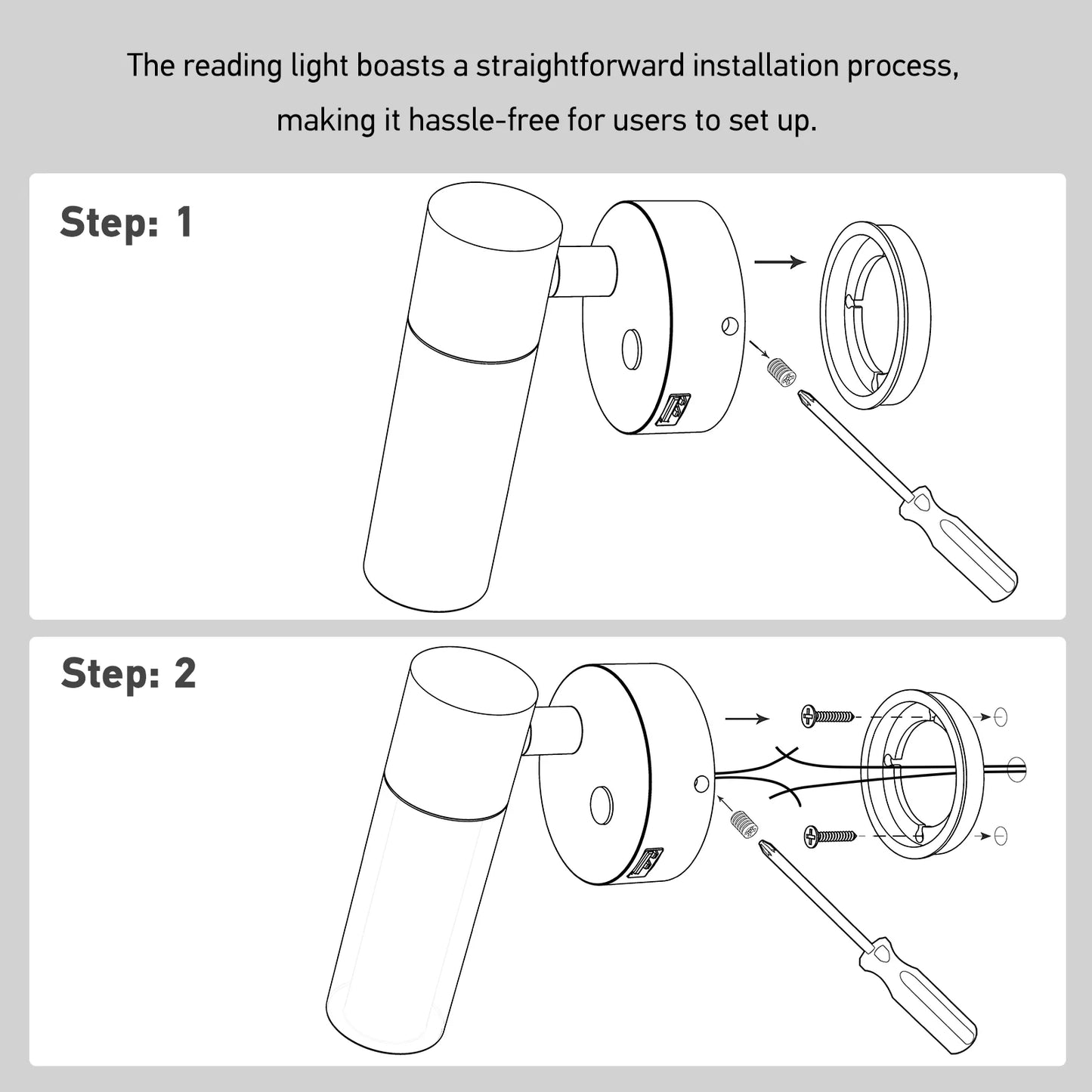 The reading light boasts a straightforward installation process, making it hassle-free for users to set up.

Step: 1

Step: 2