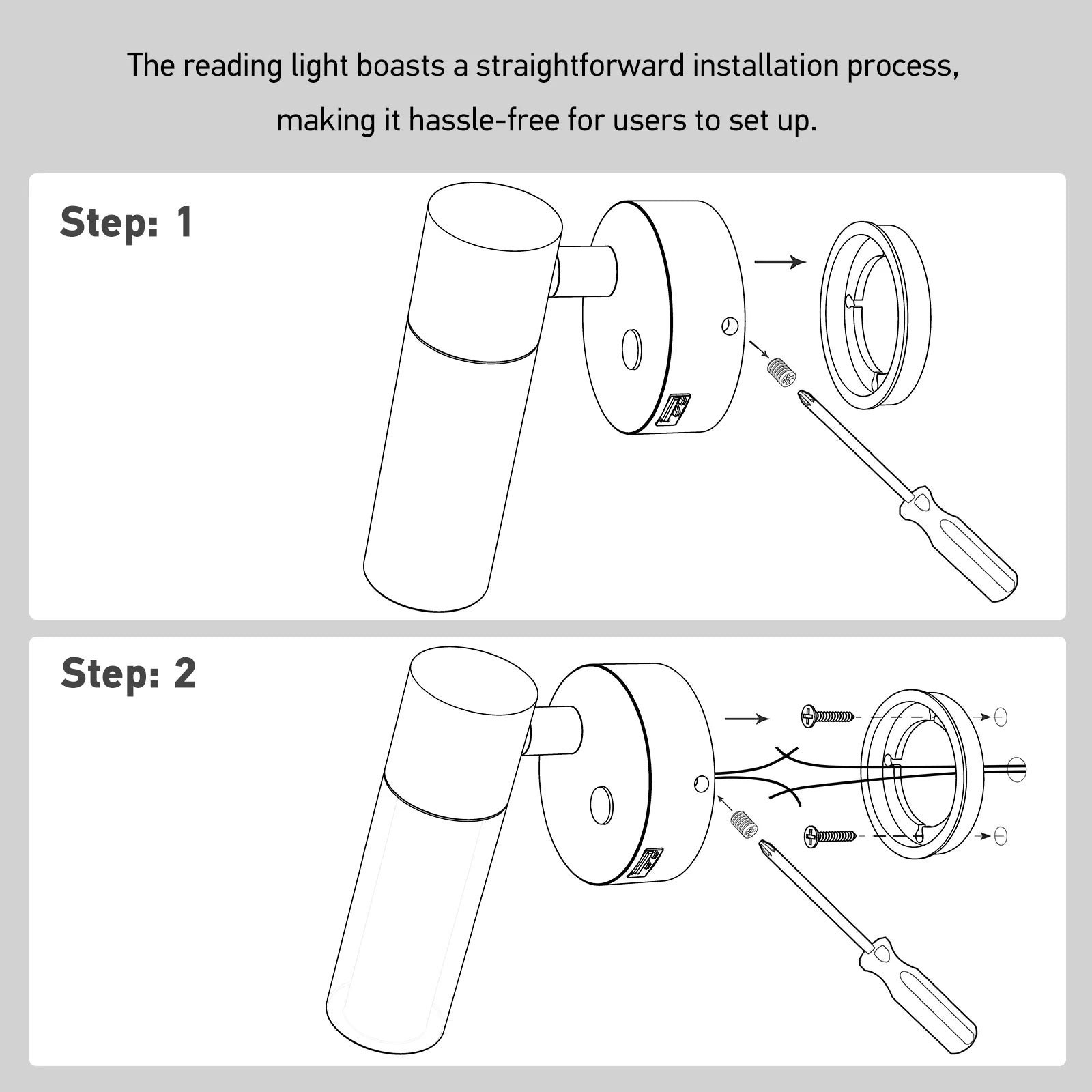 The reading light boasts a straightforward installation process, making it hassle-free for users to set up.

Step: 1

Step: 2