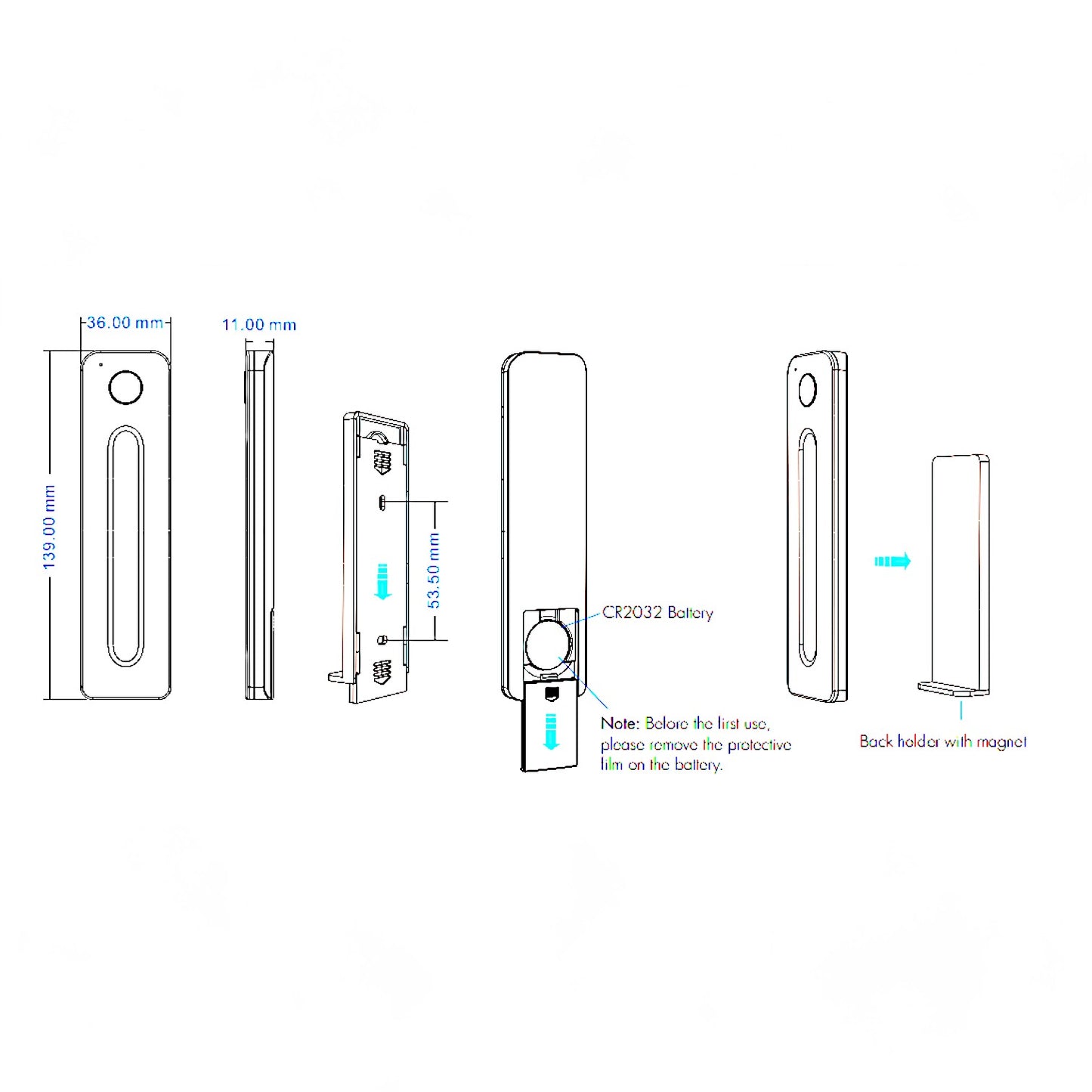 36.00 mm

11.00 mm

139.00 mm

53.50 mm

CR2032 Battery

Note: Before the first use, please remove the protective film on the battery.

Back holder with magnet