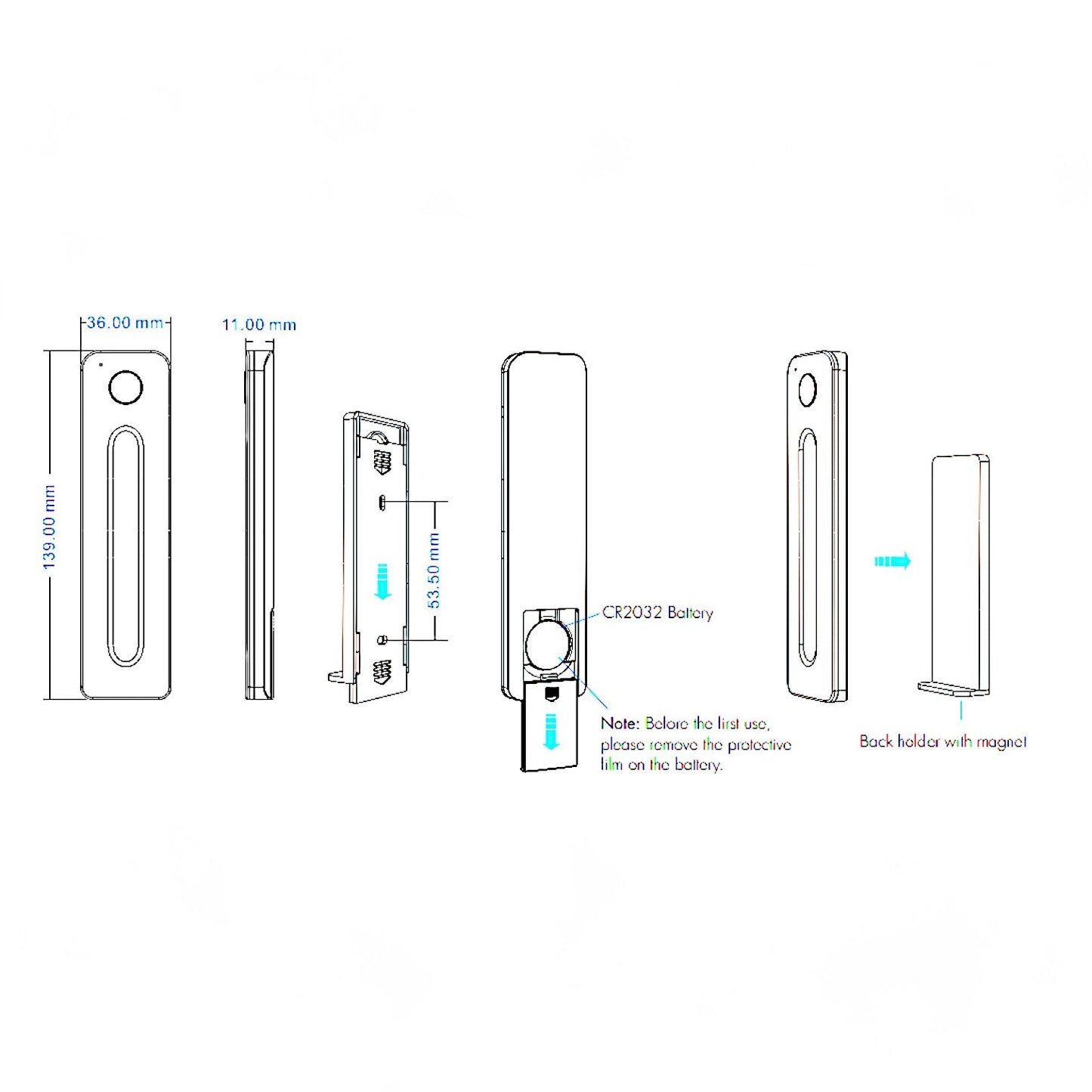 36.00 mm
11.00 mm
139.00 mm
53.50 mm
CR2032 Battery
Note: Before the first use, please remove the protective film on the battery.
Back holder with magnet