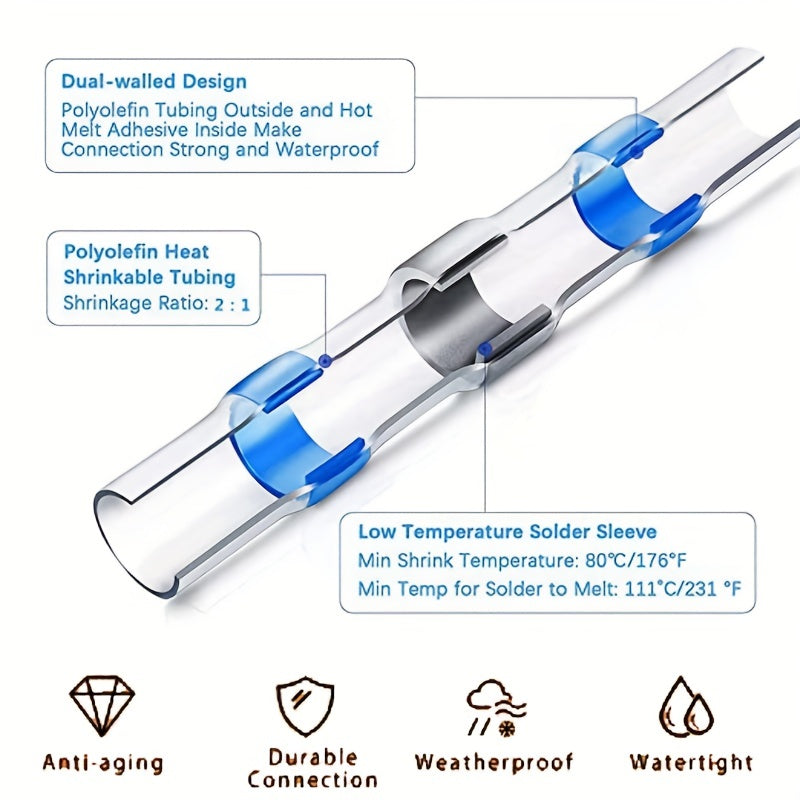 Dual-walled Design
Polyolefin Tubing Outside and Hot Melt Adhesive Inside Make Connection Strong and Waterproof

Polyolefin Heat Shrinkable Tubing
Shrinkage Ratio: 2 : 1

Low Temperature Solder Sleeve
Min Shrink Temperature: 80°C/176°F
Min Temp for Solder to Melt: 111°C/231 °F

Anti-aging

Durable Connection

Weatherproof

Watertight