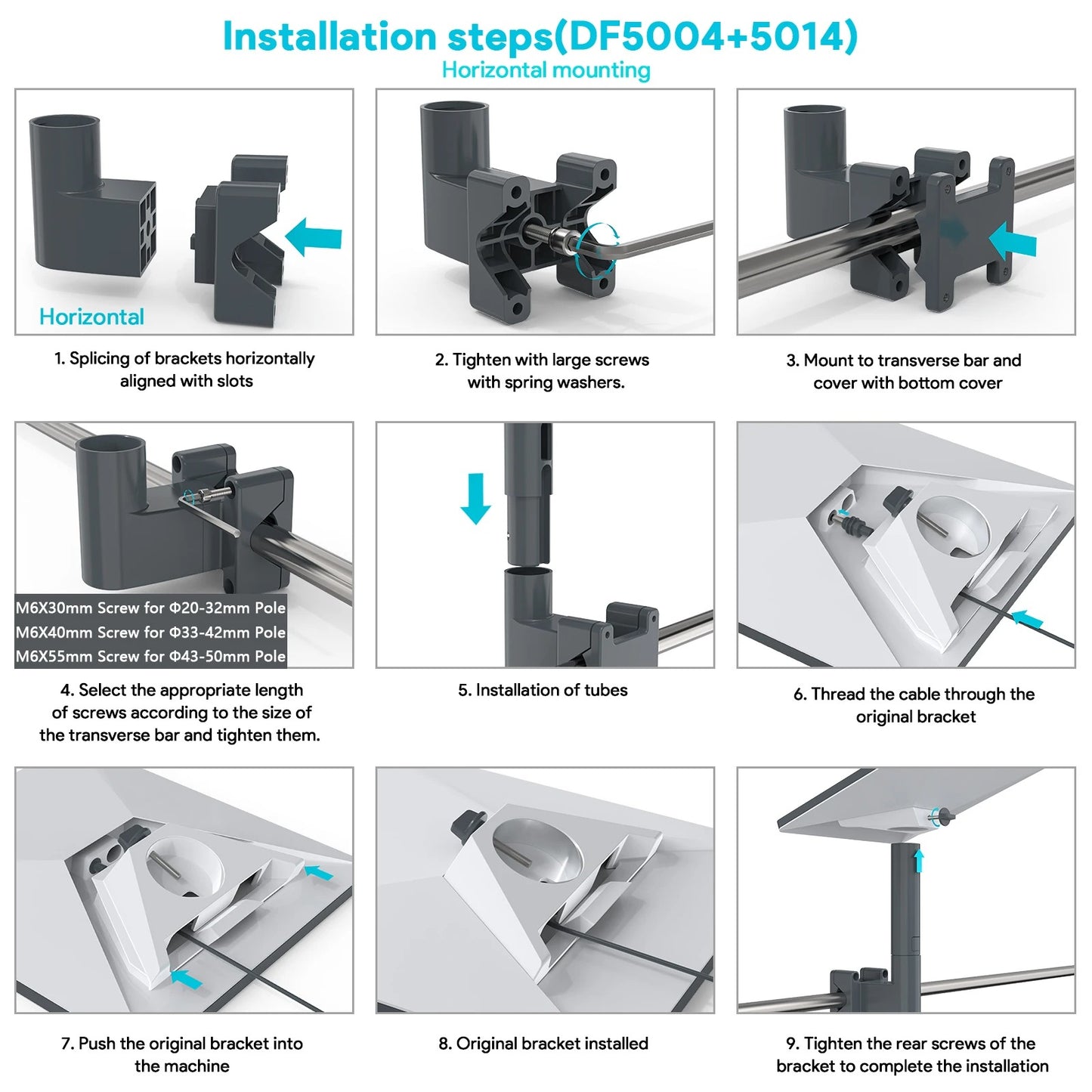 Installation steps(DF5004+5014)
Horizontal mounting

Horizontal

1. Splicing of brackets horizontally aligned with slots

2. Tighten with large screws with spring washers.

3. Mount to transverse bar and cover with bottom cover

M6X30mm Screw for Φ20-32mm Pole
M6X40mm Screw for Φ33-42mm Pole
M6X55mm Screw for Φ43-50mm Pole

4. Select the appropriate length of screws according to the size of the transverse bar and tighten them.

5. Installation of tubes

6. Thread the cable through the original bracket

7. Push the original bracket into the machine

8. Original bracket installed

9. Tighten the rear screws of the bracket to complete the installation