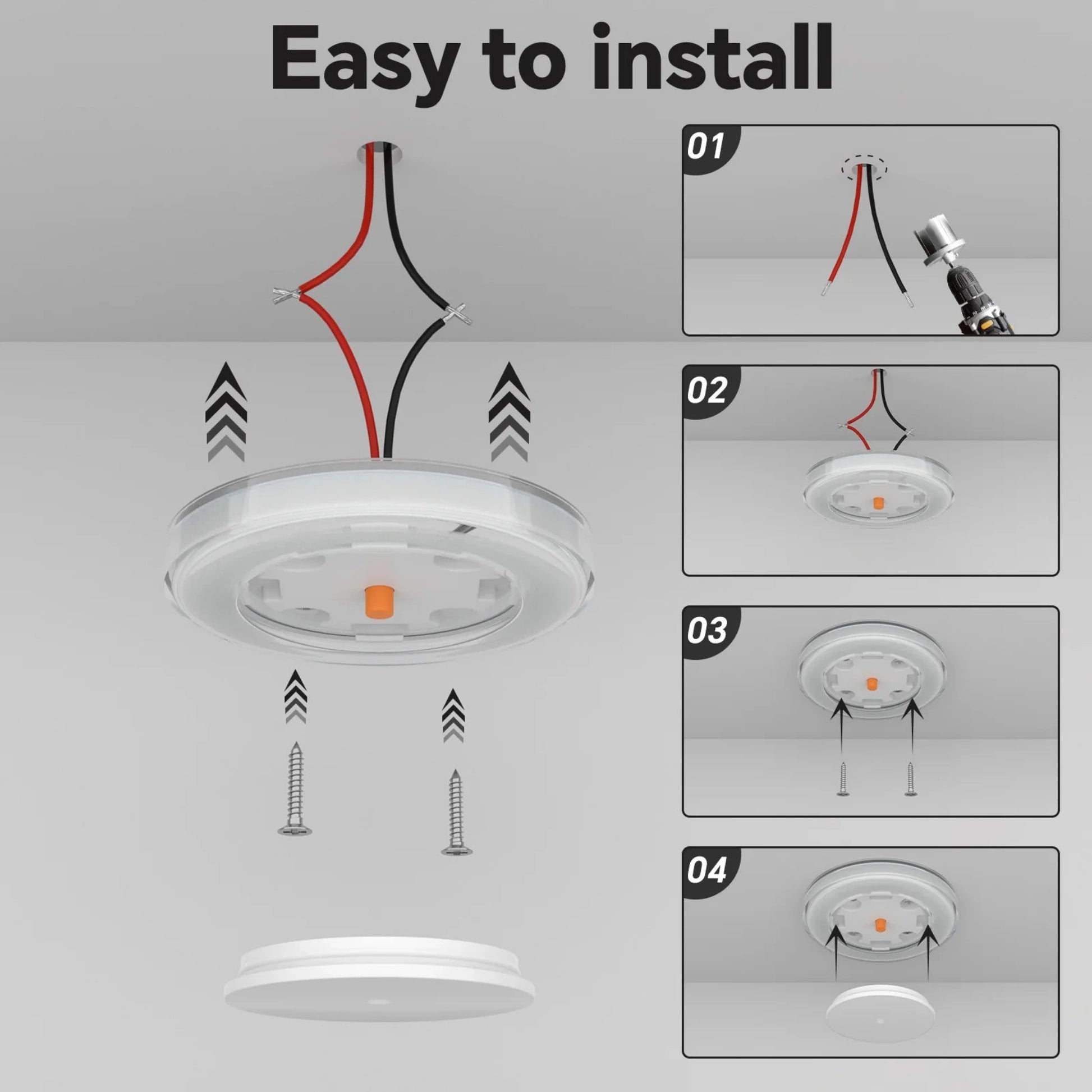 Easy to install

01

02

03

04