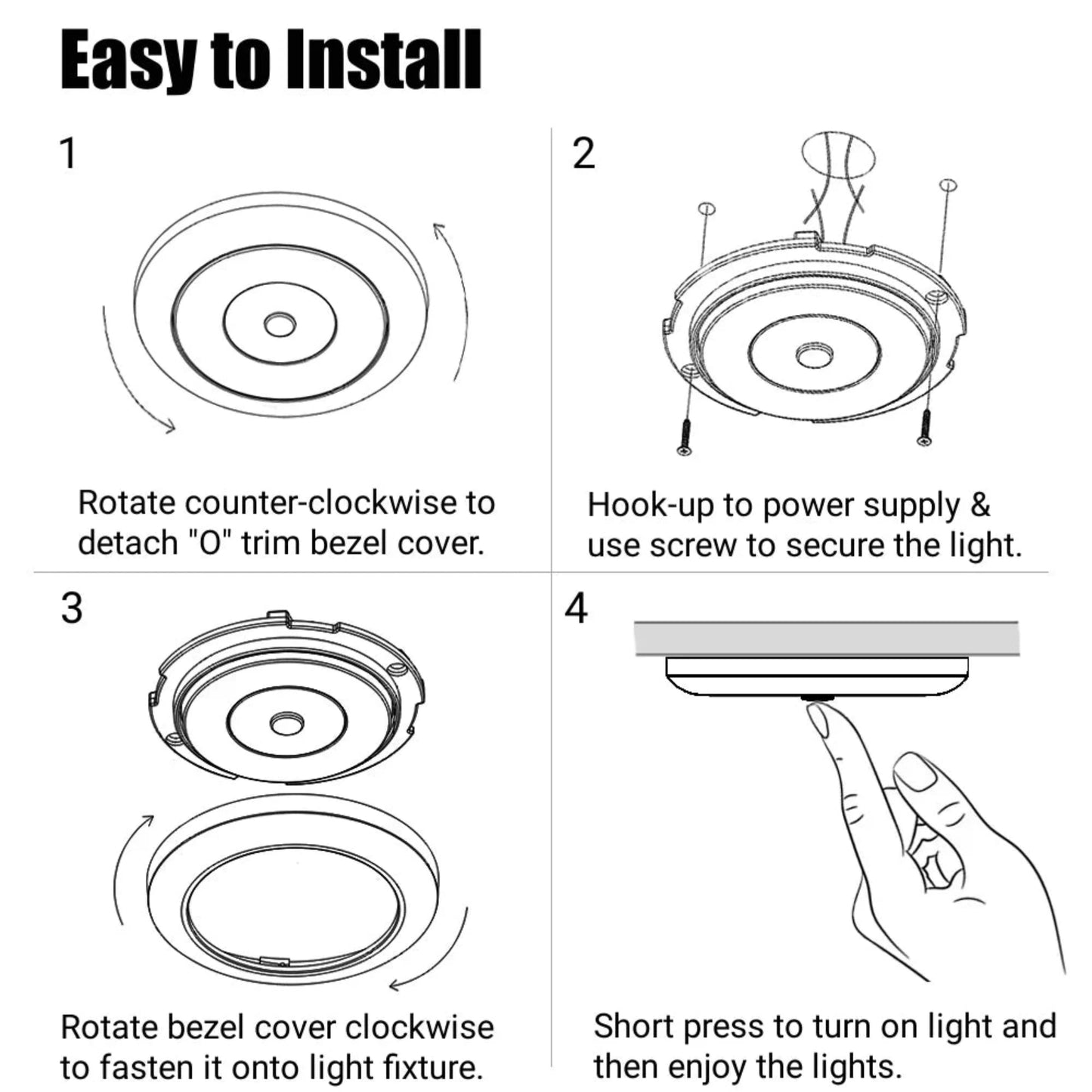 Easy to Install

1

Rotate counter-clockwise to detach "O" trim bezel cover.

2

Hook-up to power supply & use screw to secure the light.

3

Rotate bezel cover clockwise to fasten it onto light fixture.

4

Short press to turn on light and then enjoy the lights.