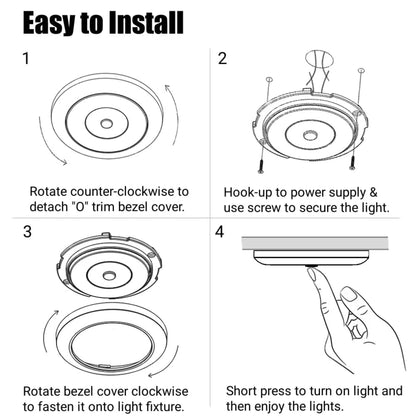 Easy to Install

1

Rotate counter-clockwise to detach "O" trim bezel cover.

2

Hook-up to power supply & use screw to secure the light.

3

Rotate bezel cover clockwise to fasten it onto light fixture.

4

Short press to turn on light and then enjoy the lights.