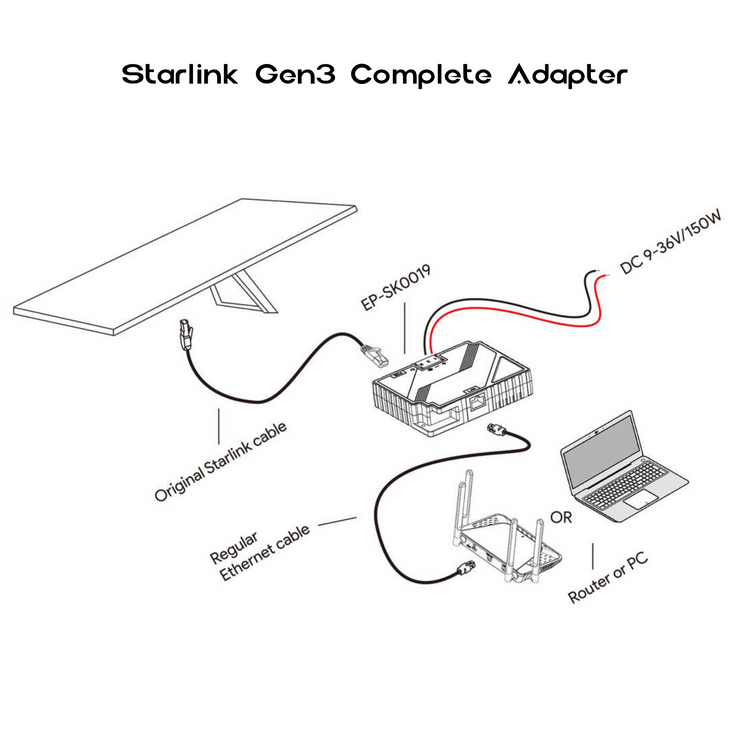 Starlink Gen3 Complete Adapter

EP-SK0019

DC 9-36V/150W

Original Starlink cable

Regular
Ethernet cable

OR

Router or PC