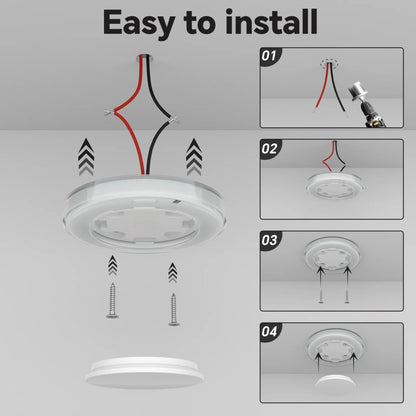 Easy to install

01

02

03

04