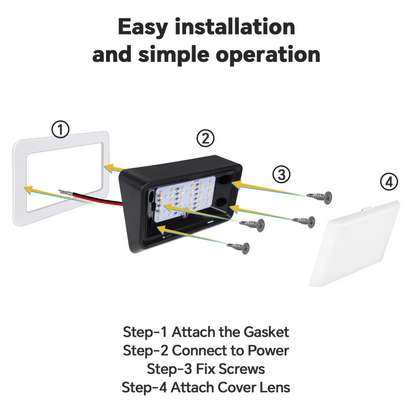 Easy installation and simple operation

①

②

③

④

Step-1 Attach the Gasket
Step-2 Connect to Power
Step-3 Fix Screws
Step-4 Attach Cover Lens