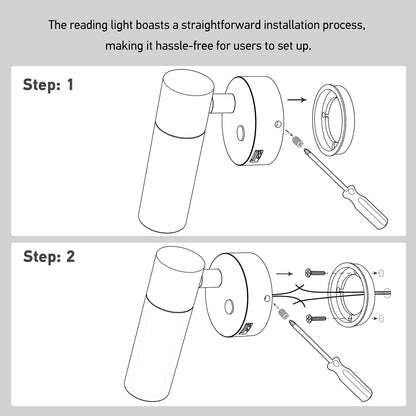 The reading light boasts a straightforward installation process, making it hassle-free for users to set up.

Step: 1

Step: 2