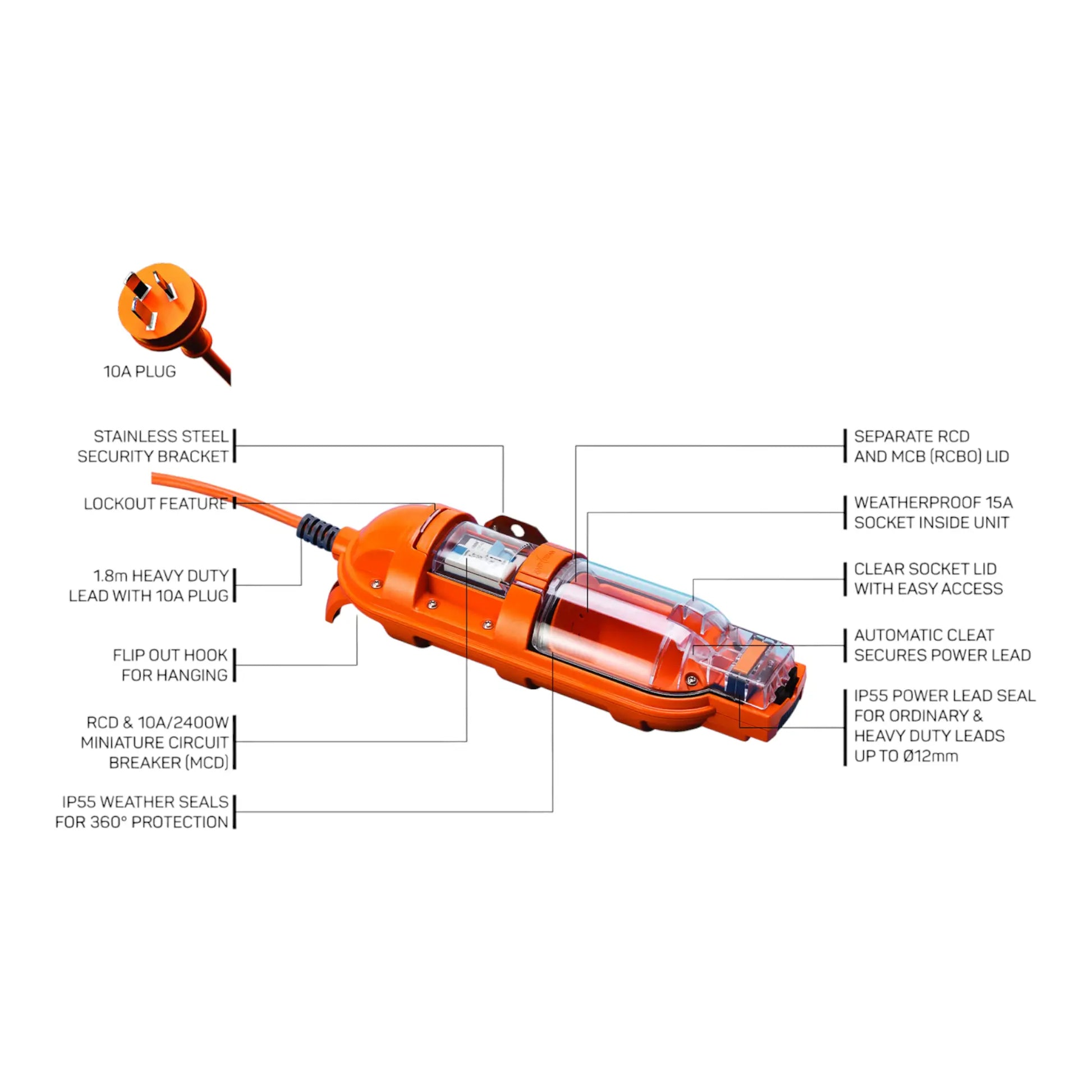 10A PLUG

STAINLESS STEEL SECURITY BRACKET

LOCKOUT FEATURE

1.8m HEAVY DUTY LEAD WITH 10A PLUG

FLIP OUT HOOK FOR HANGING

RCD & 10A/2400W MINIATURE CIRCUIT BREAKER (MCD)

IP55 WEATHER SEALS FOR 360° PROTECTION

SEPARATE RCD AND MCB (RCBO) LID

WEATHERPROOF 15A SOCKET INSIDE UNIT

CLEAR SOCKET LID WITH EASY ACCESS

AUTOMATIC CLEAT SECURES POWER LEAD

IP55 POWER LEAD SEAL FOR ORDINARY & HEAVY DUTY LEADS UP TO Ø12mm