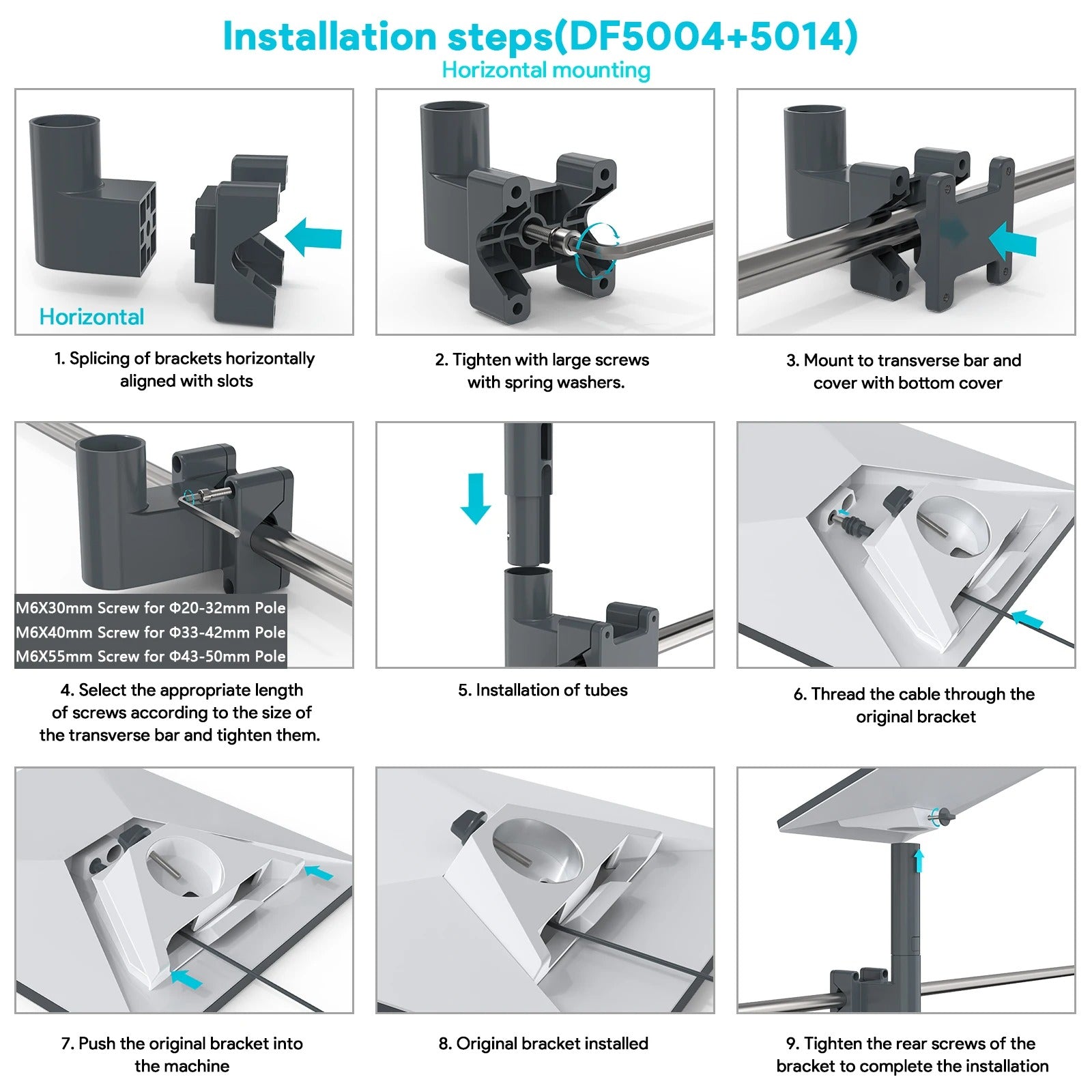 Installation steps(DF5004+5014)
Horizontal mounting

Horizontal

1. Splicing of brackets horizontally aligned with slots

2. Tighten with large screws with spring washers.

3. Mount to transverse bar and cover with bottom cover

M6X30mm Screw for Φ20-32mm Pole
M6X40mm Screw for Φ33-42mm Pole
M6X55mm Screw for Φ43-50mm Pole

4. Select the appropriate length of screws according to the size of the transverse bar and tighten them.

5. Installation of tubes

6. Thread the cable through the original bracket

7. Push the original bracket into the machine

8. Original bracket installed

9. Tighten the rear screws of the bracket to complete the installation