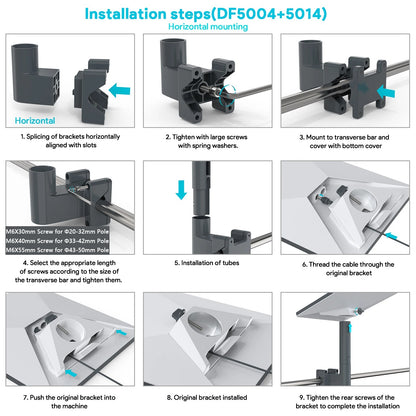 Installation steps(DF5004+5014)
Horizontal mounting

Horizontal

1. Splicing of brackets horizontally aligned with slots

2. Tighten with large screws with spring washers.

3. Mount to transverse bar and cover with bottom cover

M6X30mm Screw for Φ20-32mm Pole
M6X40mm Screw for Φ33-42mm Pole
M6X55mm Screw for Φ43-50mm Pole

4. Select the appropriate length of screws according to the size of the transverse bar and tighten them.

5. Installation of tubes

6. Thread the cable through the original bracket

7. Push the original bracket into the machine

8. Original bracket installed

9. Tighten the rear screws of the bracket to complete the installation