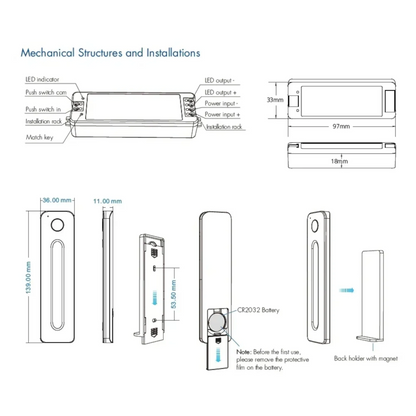 Mechanical Structures and Installations

LED indicator

Push switch com

Push switch in

Installation rack

Match key

LED output -

LED output +

Power input -

Power input +

Installation rack

33mm

97mm

18mm

36.00 mm

11.00 mm

139.00 mm

53.50 mm

CR2032 Battery

Note: Before the first use, please remove the protective film on the battery.

Back holder with magnet