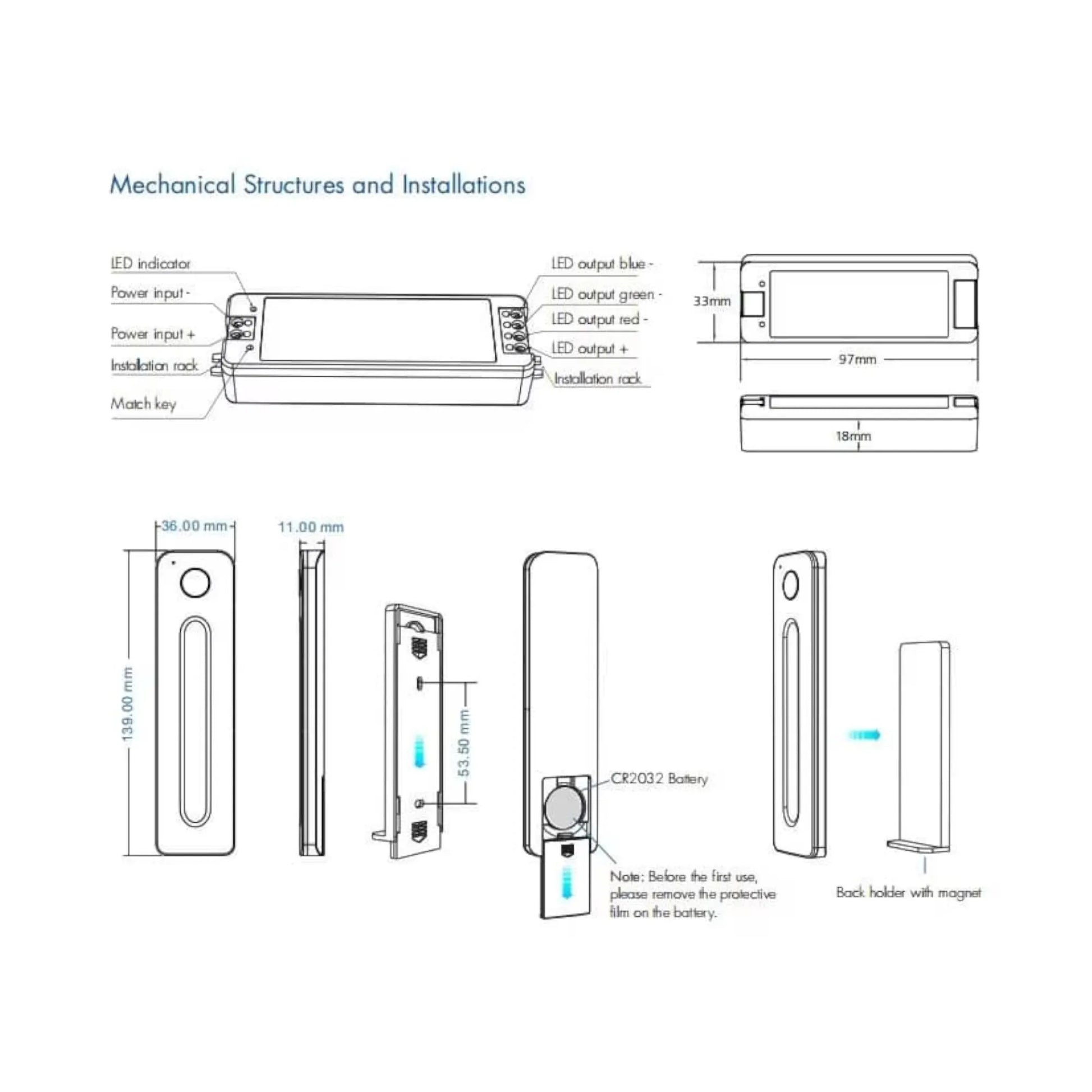 Mechanical Structures and Installations

LED indicator
Power input -
Power input +
Installation rack
Match key

LED output blue -
LED output green -
LED output red -
LED output +
Installation rack

33mm
97mm
18mm

36.00 mm
11.00 mm
139.00 mm
53.50 mm

CR2032 Battery

Note: Before the first use, please remove the protective film on the battery.

Back holder with magnet