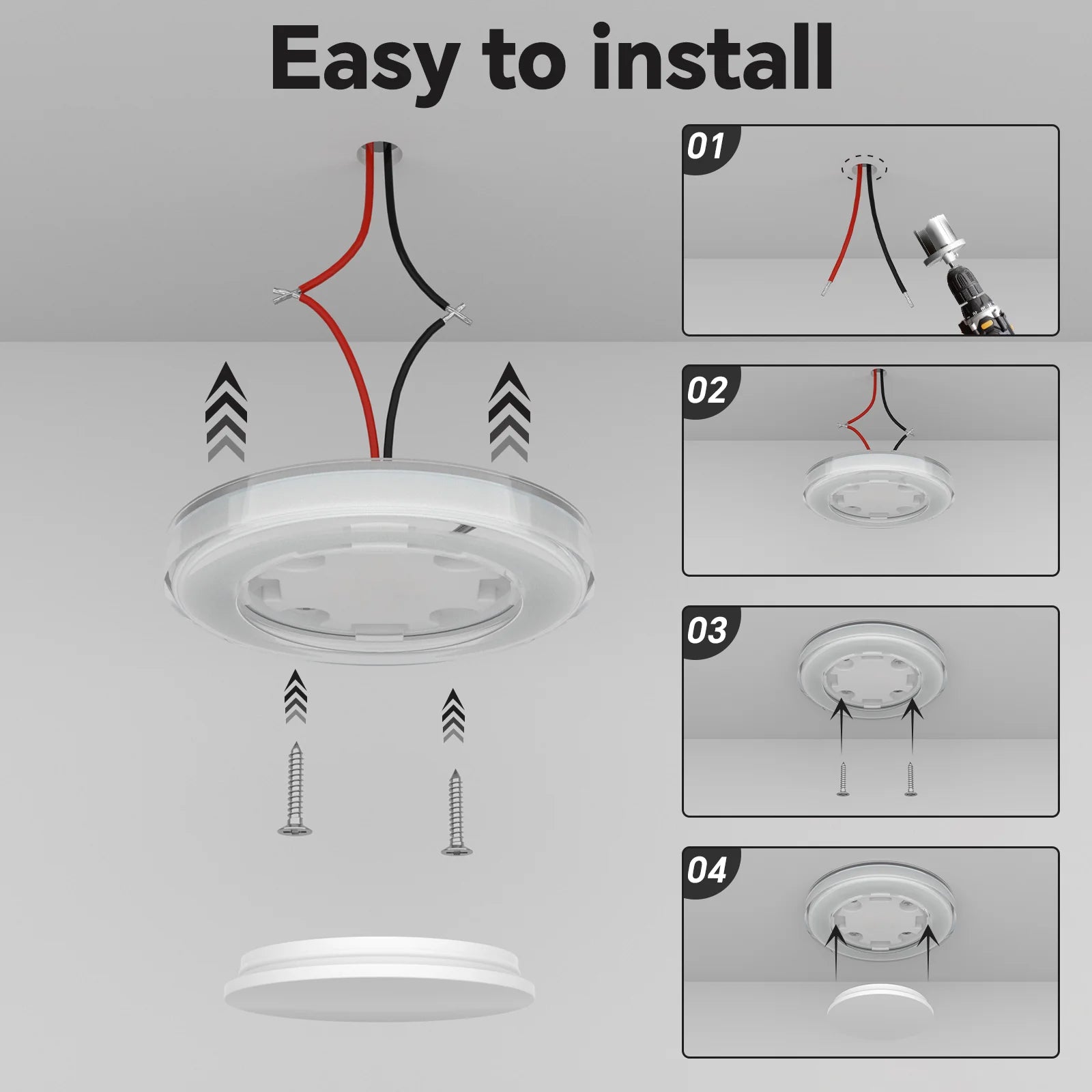 Easy to install

01

02

03

04