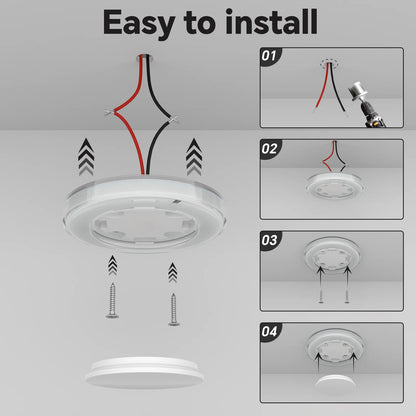 Easy to install

01

02

03

04