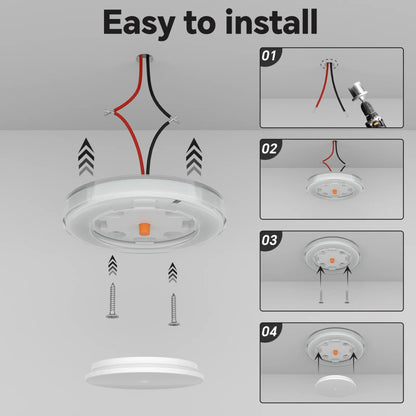 Easy to install

01

02

03

04