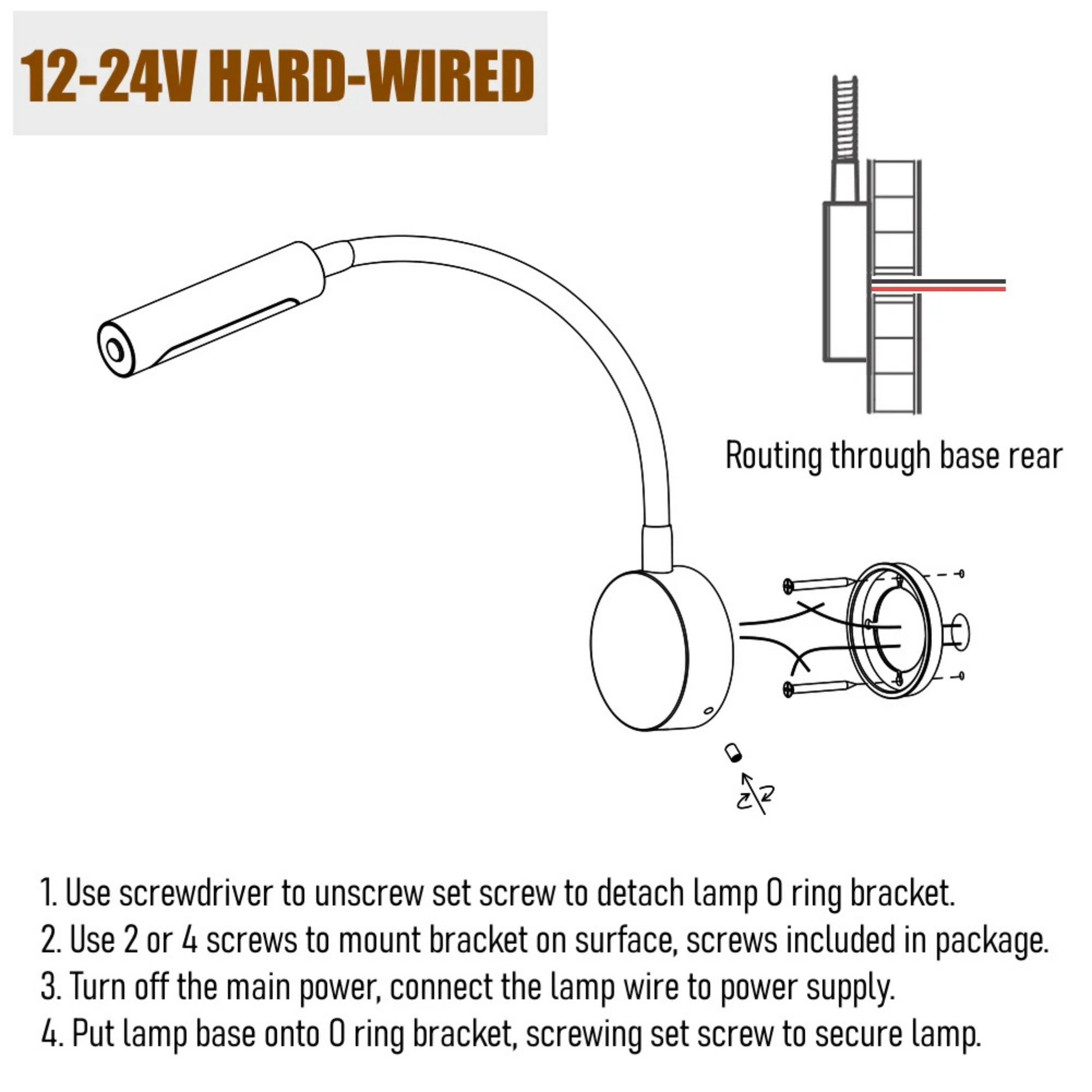 12-24V HARD-WIRED

Routing through base rear

1. Use screwdriver to unscrew set screw to detach lamp O ring bracket.
2. Use 2 or 4 screws to mount bracket on surface, screws included in package.
3. Turn off the main power, connect the lamp wire to power supply.
4. Put lamp base onto O ring bracket, screwing set screw to secure lamp.