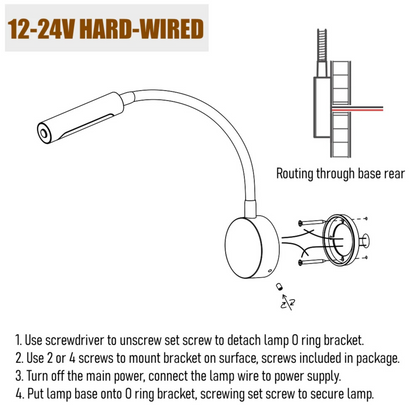 12-24V HARD-WIRED

Routing through base rear

1. Use screwdriver to unscrew set screw to detach lamp O ring bracket.
2. Use 2 or 4 screws to mount bracket on surface, screws included in package.
3. Turn off the main power, connect the lamp wire to power supply.
4. Put lamp base onto O ring bracket, screwing set screw to secure lamp.