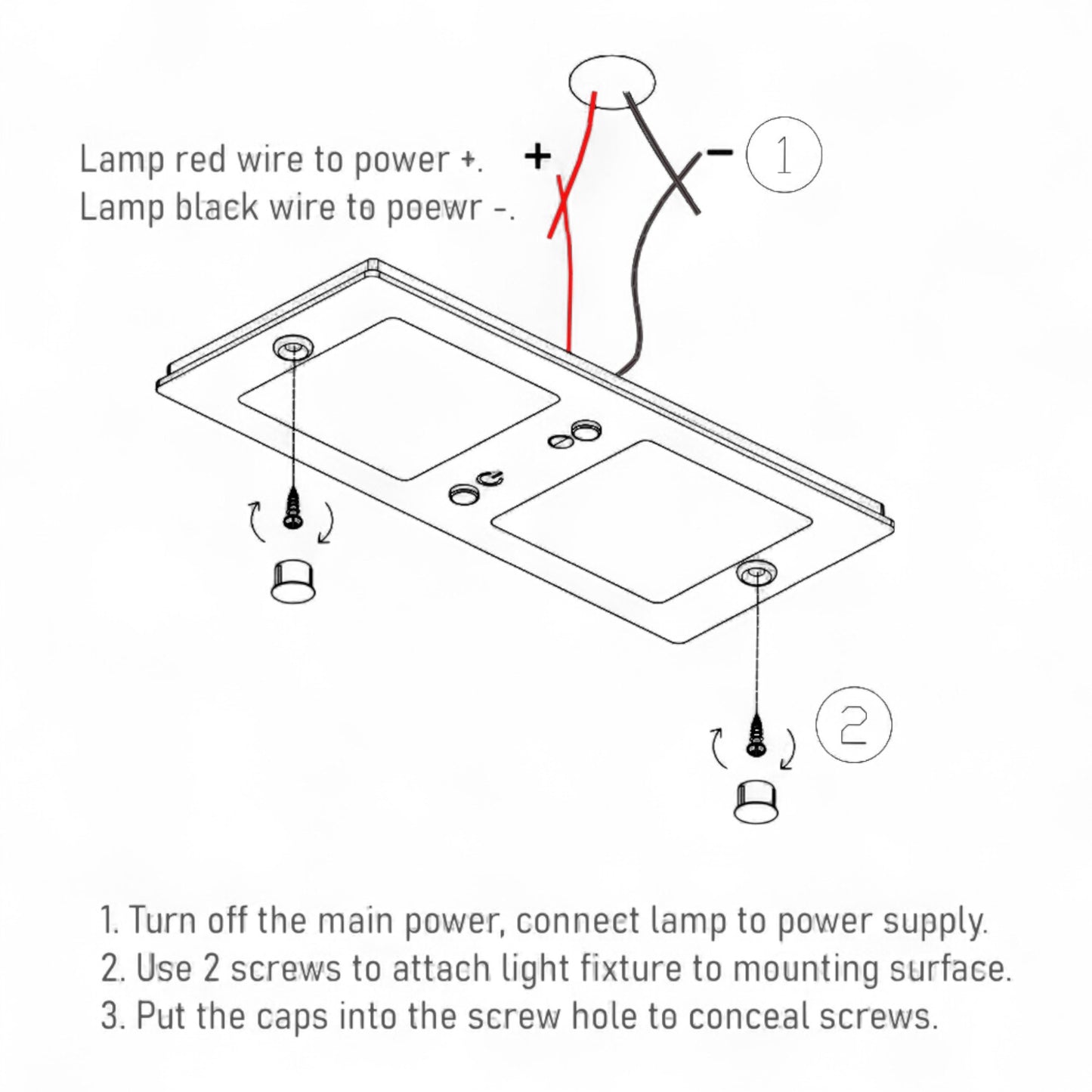 Lamp red wire to power +.
Lamp black wire to poewr -.

+

-

1

2

1. Turn off the main power, connect lamp to power supply.
2. Use 2 screws to attach light fixture to mounting surface.
3. Put the caps into the screw hole to conceal screws.