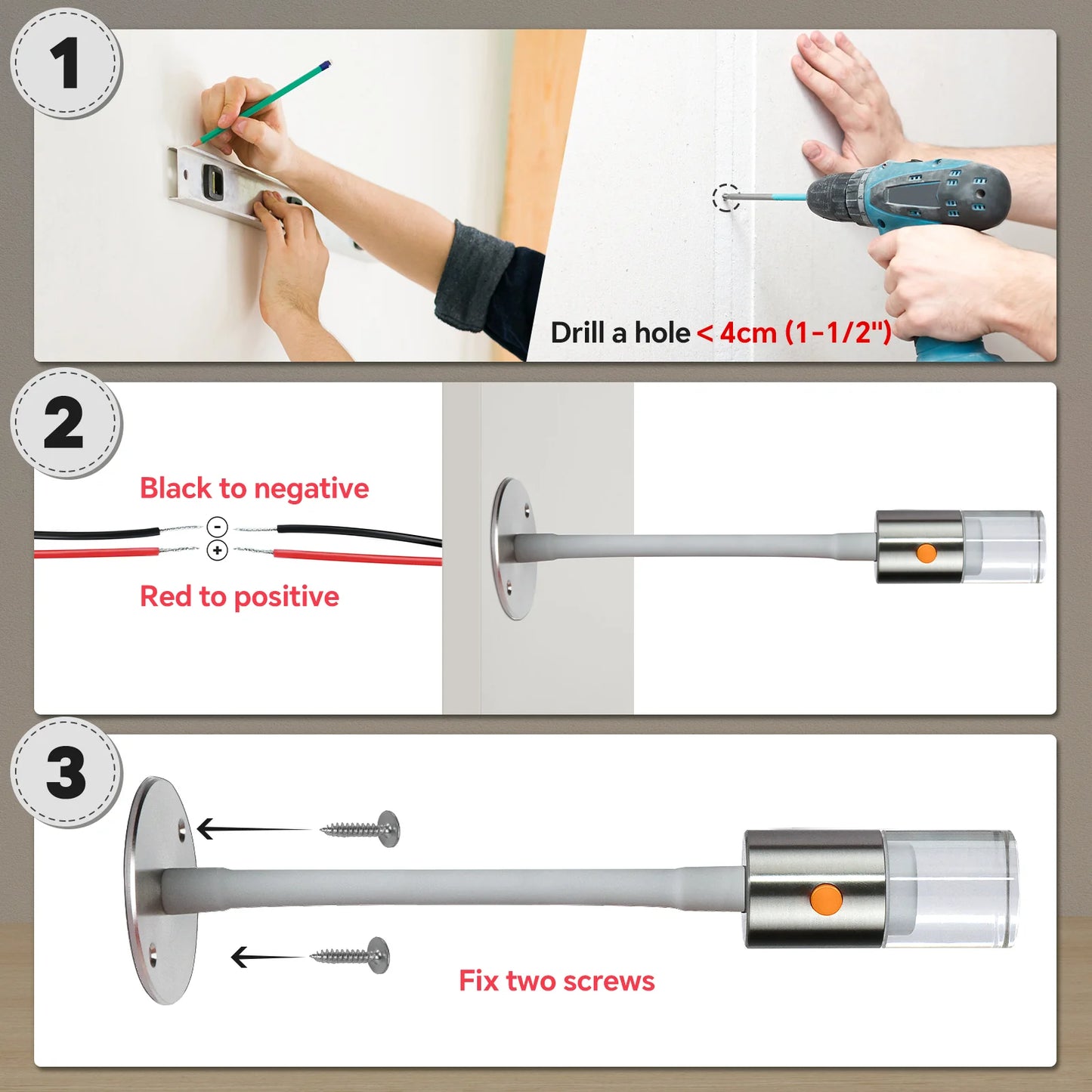 1

Drill a hole < 4cm (1-1/2")

2

Black to negative

-

+

Red to positive

3

Fix two screws