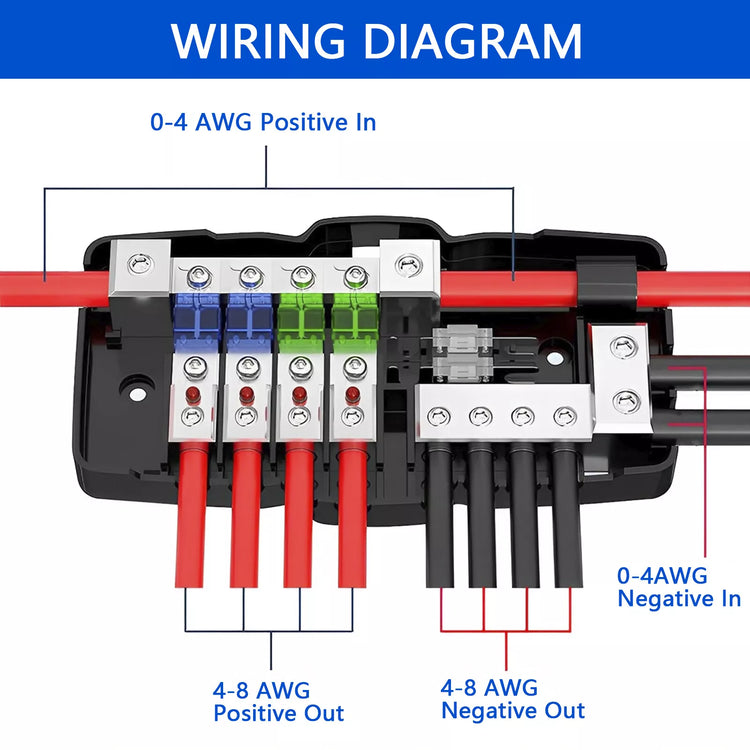 WIRING DIAGRAM

0-4 AWG Positive In

0-4AWG
Negative In

4-8 AWG
Positive Out

4-8 AWG
Negative Out